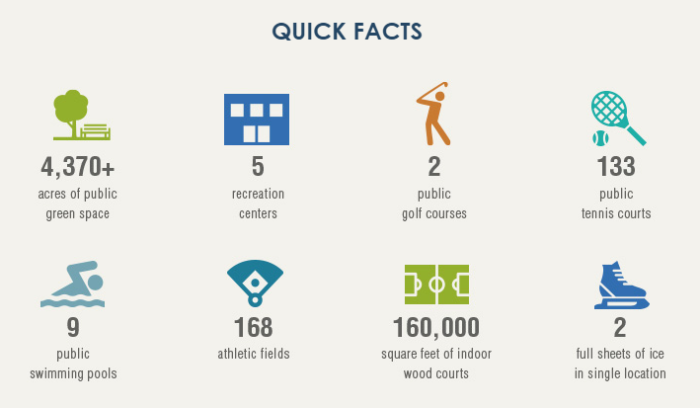 QUICK FACTS

4,370+
acres of public green space

5
recreation centers

2
public golf courses

133
public tennis courts

9
public swimming pools

168
athletic fields

160,000
square feet of indoor wood courts

2
full sheets of ice in single location